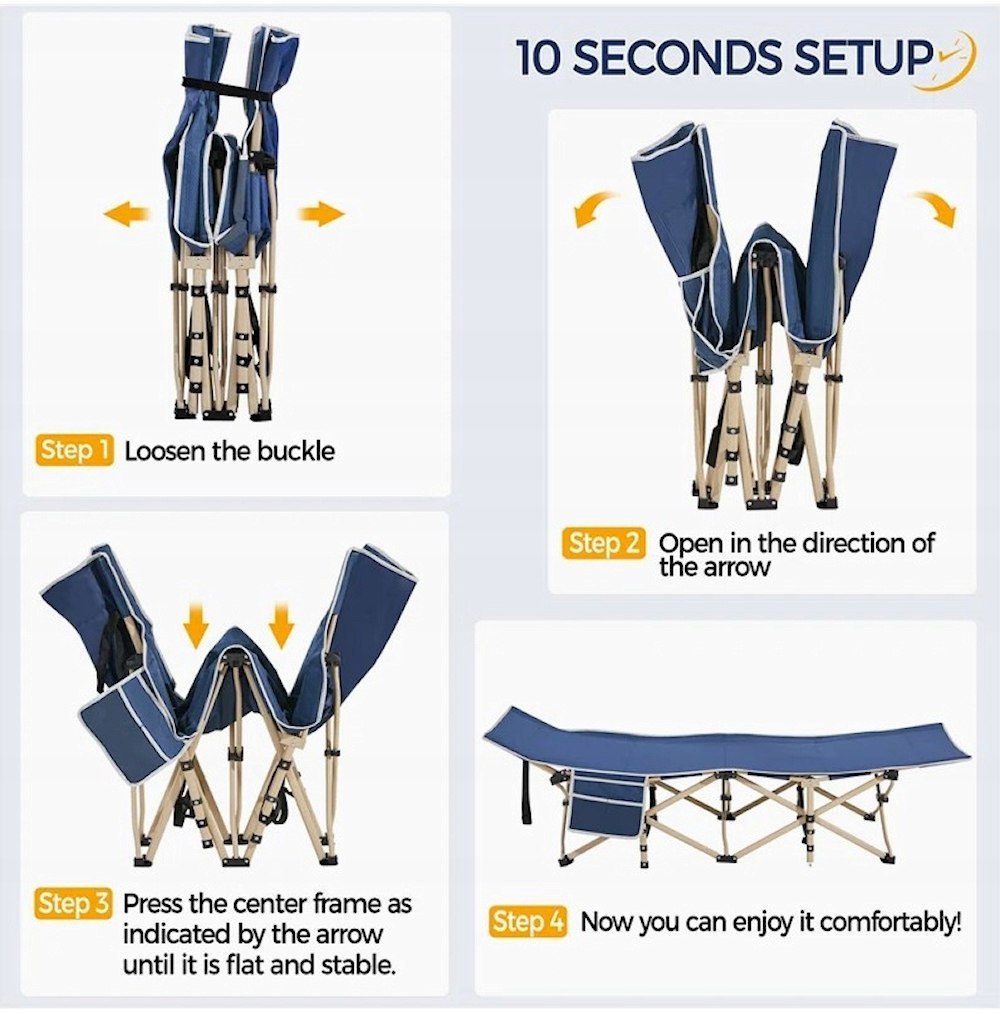 10 SECONDS SETUP

Step 1 Loosen the buckle

Step 2 Open in the direction of the arrow

Step 3 Press the center frame as indicated by the arrow until it is flat and stable.

Step 4 Now you can enjoy it comfortably!